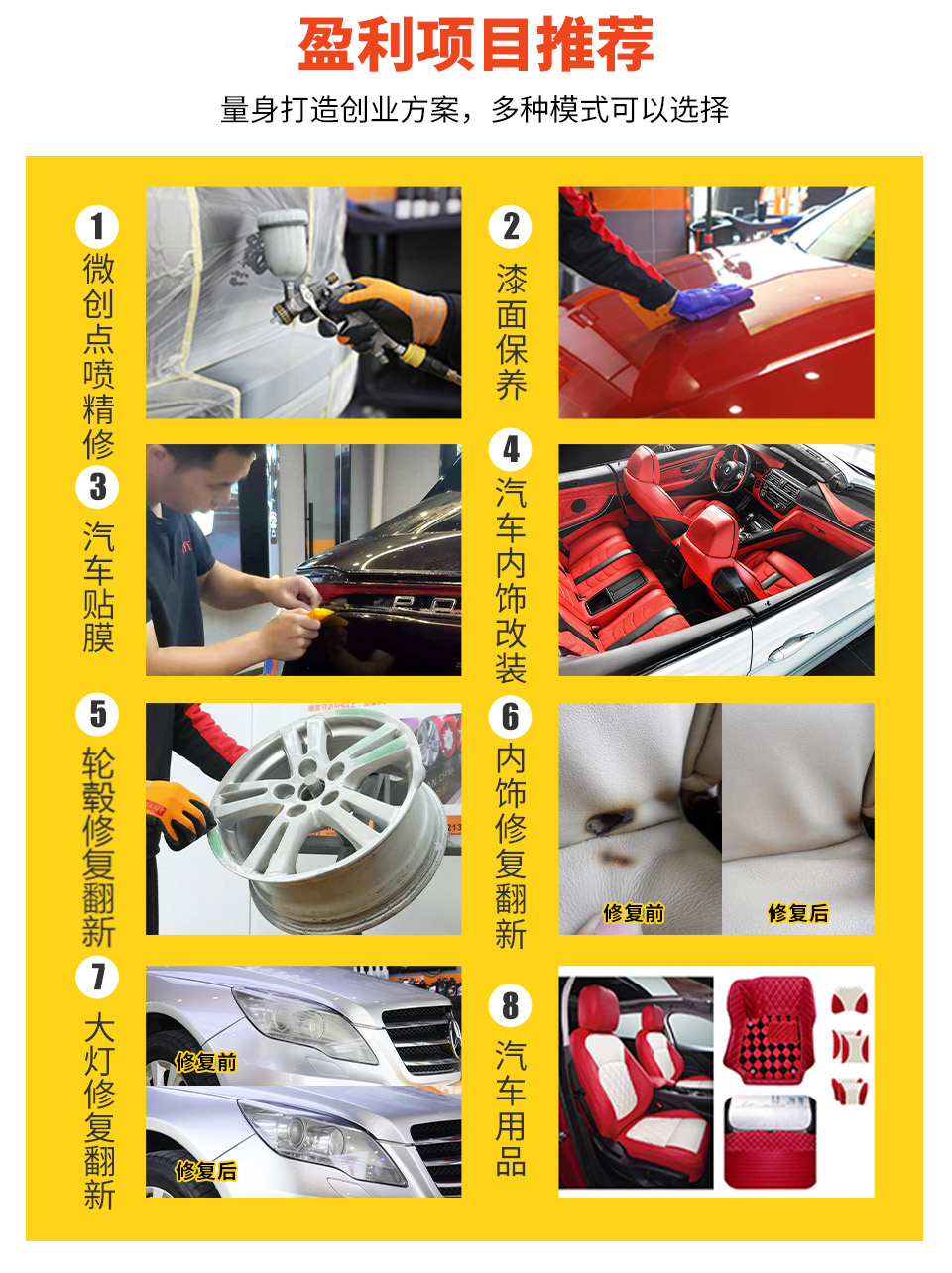 盈利项目推荐

量身打造创业方案，多种模式可以选择

1 微创点喷精修

2 漆面保养

3 汽车贴膜

4 汽车内饰改装

5 轮毂修复翻新

6 内饰修复翻新

修复前

修复后

7 大灯修复翻新

修复前

修复后

8 汽车用品