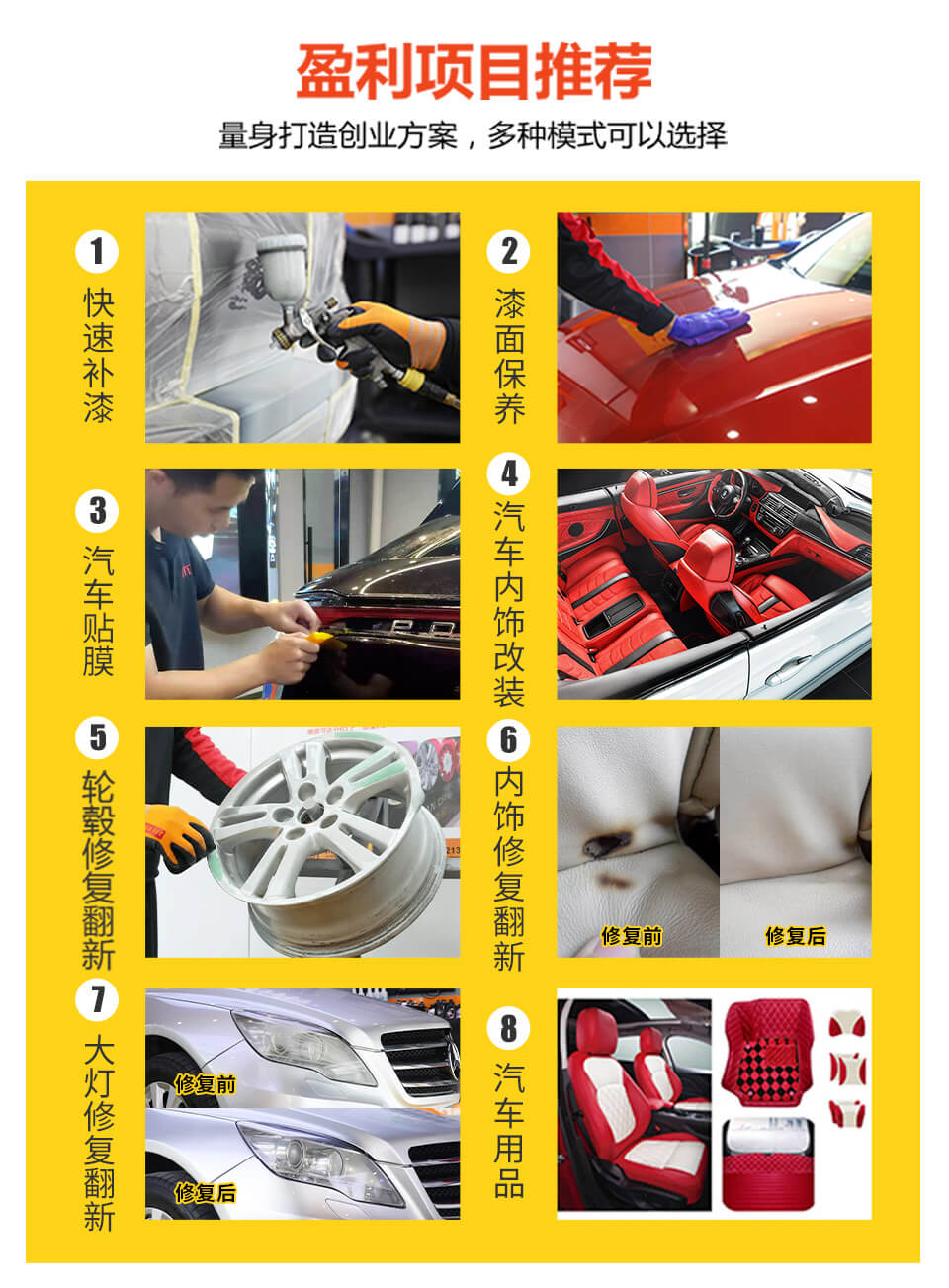 盈利项目推荐

量身打造创业方案，多种模式可以选择

1 快速补漆

2 漆面保养

3 汽车贴膜

4 汽车内饰改装

5 轮毂修复翻新

6 内饰修复翻新

修复前

修复后

7 大灯修复翻新

修复前

修复后

8 汽车用品